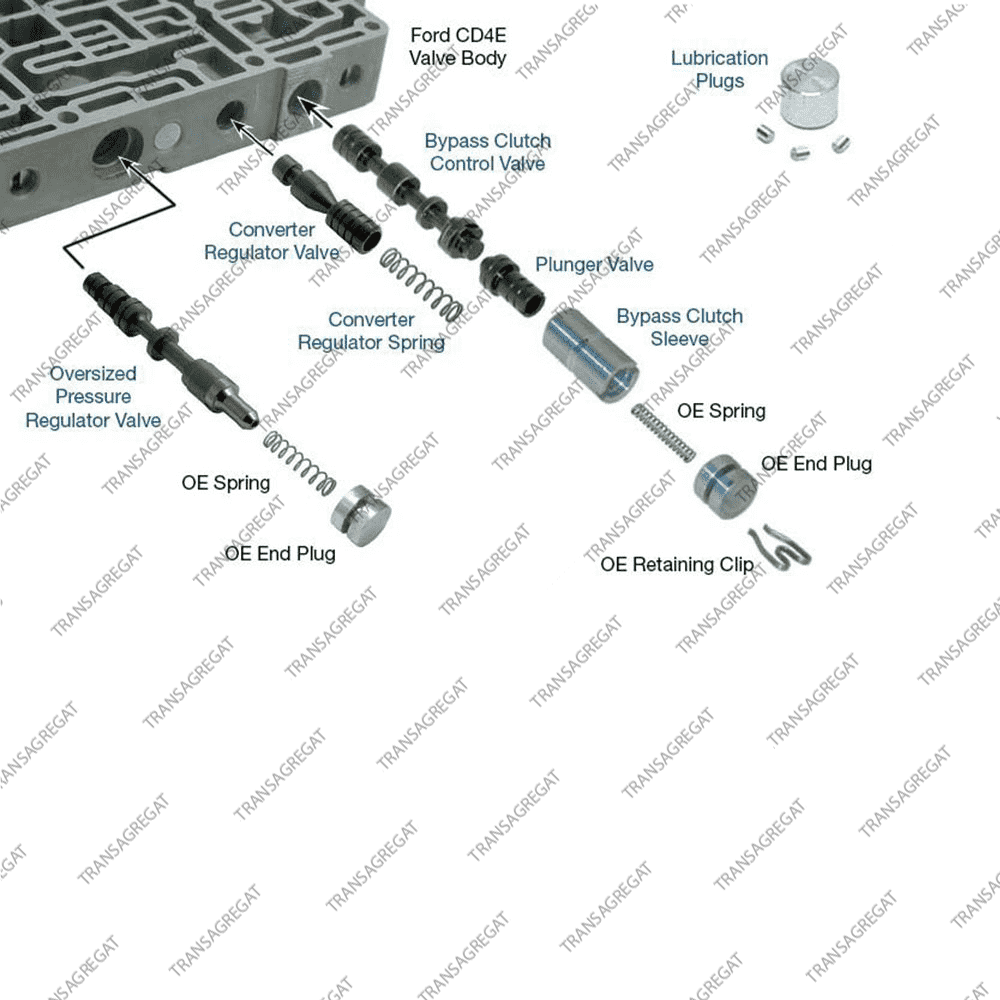 Ford CD4E
Valve Body

Lubrication
Plugs

Bypass Clutch
Control Valve

Converter
Regulator Valve

Plunger Valve

Converter
Regulator Spring

Bypass Clutch
Sleeve

Oversized
Pressure
Regulator Valve

OE Spring

OE End Plug

OE Spring

OE End Plug

OE Retaining Clip

TRANSAGREGAT